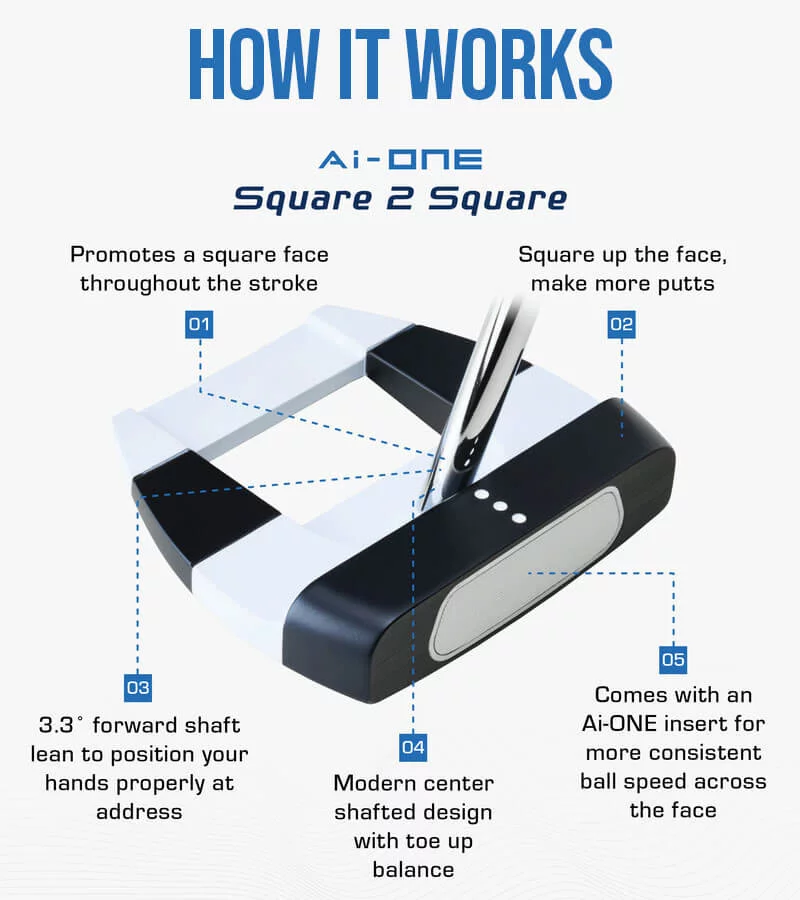 HOW IT WORKS

Ai-ONE
Square 2 Square

Promotes a square face throughout the stroke

01

Square up the face, make more putts

02

03

3.3° forward shaft lean to position your hands properly at address

04

Modern center shafted design with toe up balance

05

Comes with an Ai-ONE insert for more consistent ball speed across the face